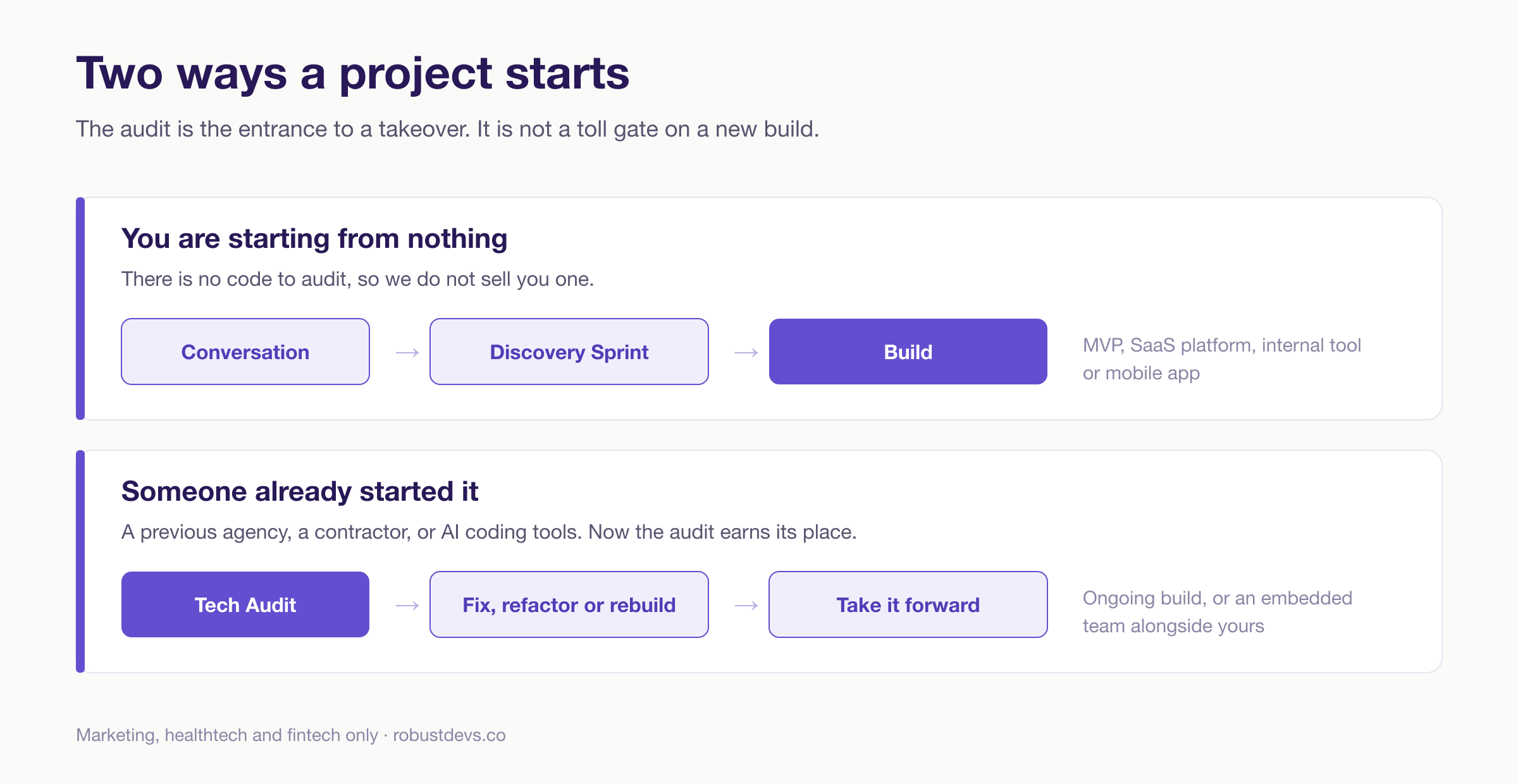 Two ways a project starts

The audit is the entrance to a takeover. It is not a toll gate on a new build.

You are starting from nothing

There is no code to audit, so we do not sell you one.

Conversation → Discovery Sprint → Build

MVP, SaaS platform, internal tool or mobile app

Someone already started it

A previous agency, a contractor, or AI coding tools. Now the audit earns its place.

Tech Audit → Fix, refactor or rebuild → Take it forward

Ongoing build, or an embedded team alongside yours

Marketing, healthtech and fintech only · robustdevs.co